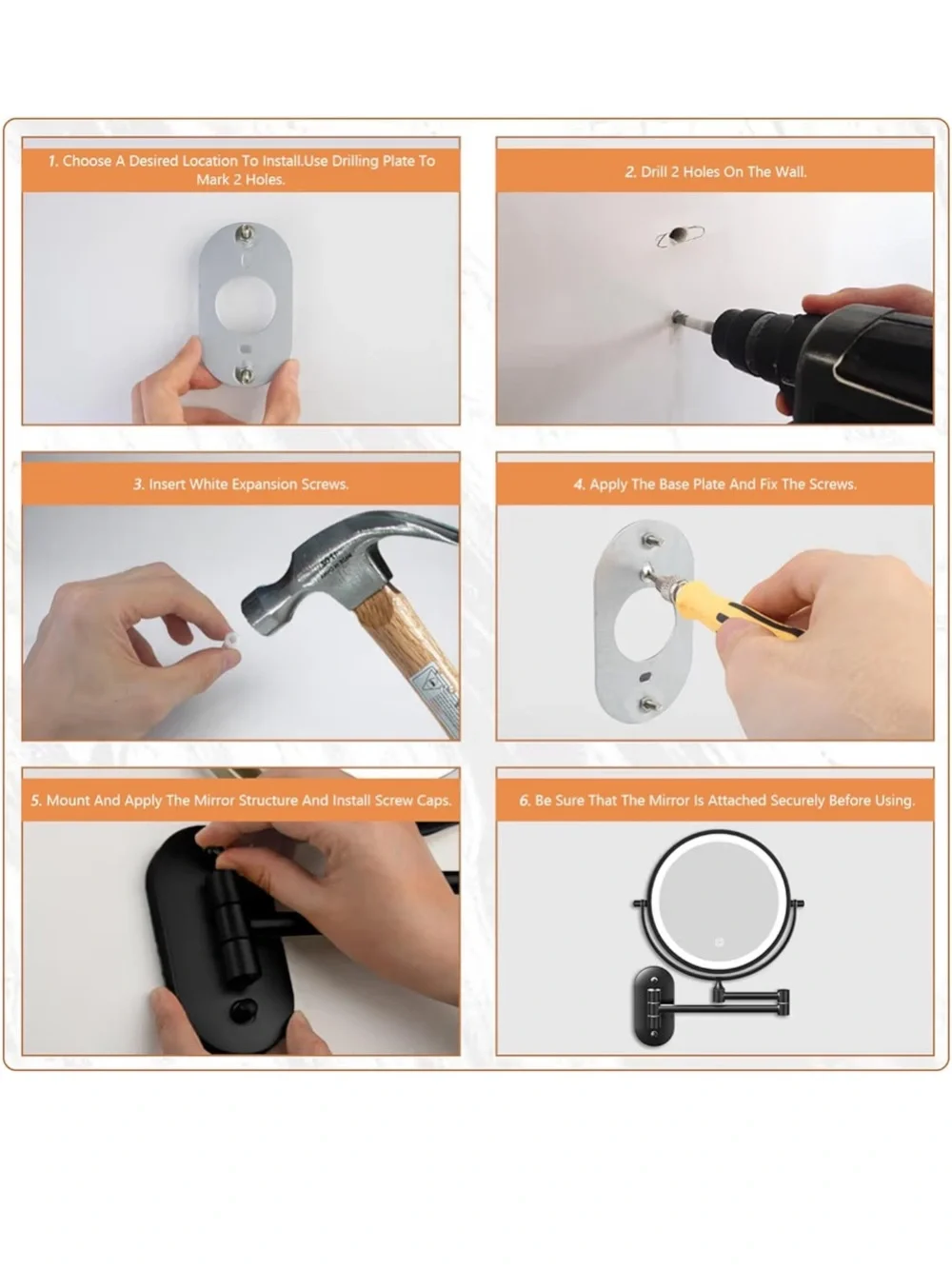 1. Choose A Desired Location To Install.Use Drilling Plate To Mark 2 Holes.

2. Drill 2 Holes On The Wall.

3. Insert White Expansion Screws.

4. Apply The Base Plate And Fix The Screws.

5. Mount And Apply The Mirror Structure And Install Screw Caps.

6. Be Sure That The Mirror Is Attached Securely Before Using.